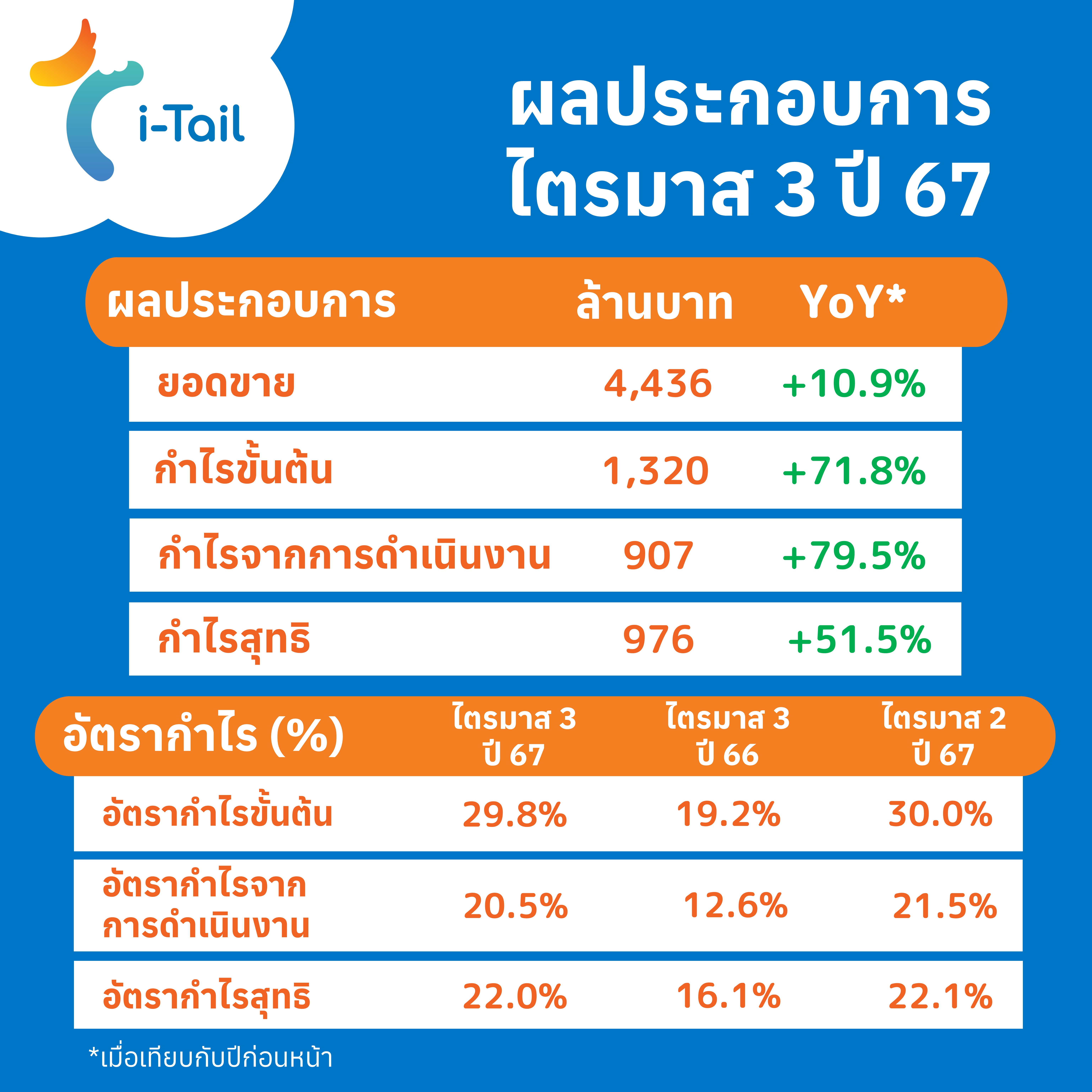 i-Tail

ผลประกอบการ ไตรมาส 3 ปี 67

| ผลประกอบการ | ล้านบาท | YoY* |
|---|---|---|
| ยอดขาย | 4,436 | +10.9% |
| กำไรขั้นต้น | 1,320 | +71.8% |
| กำไรจากการดำเนินงาน | 907 | +79.5% |
| กำไรสุทธิ | 976 | +51.5% |

| อัตรากำไร (%) | ไตรมาส 3 ปี 67 | ไตรมาส 3 ปี 66 | ไตรมาส 2 ปี 67 |
|---|---|---|---|
| อัตรากำไรขั้นต้น | 29.8% | 19.2% | 30.0% |
| อัตรากำไรจากการดำเนินงาน | 20.5% | 12.6% | 21.5% |
| อัตรากำไรสุทธิ | 22.0% | 16.1% | 22.1% |

*เมื่อเทียบกับปีก่อนหน้า